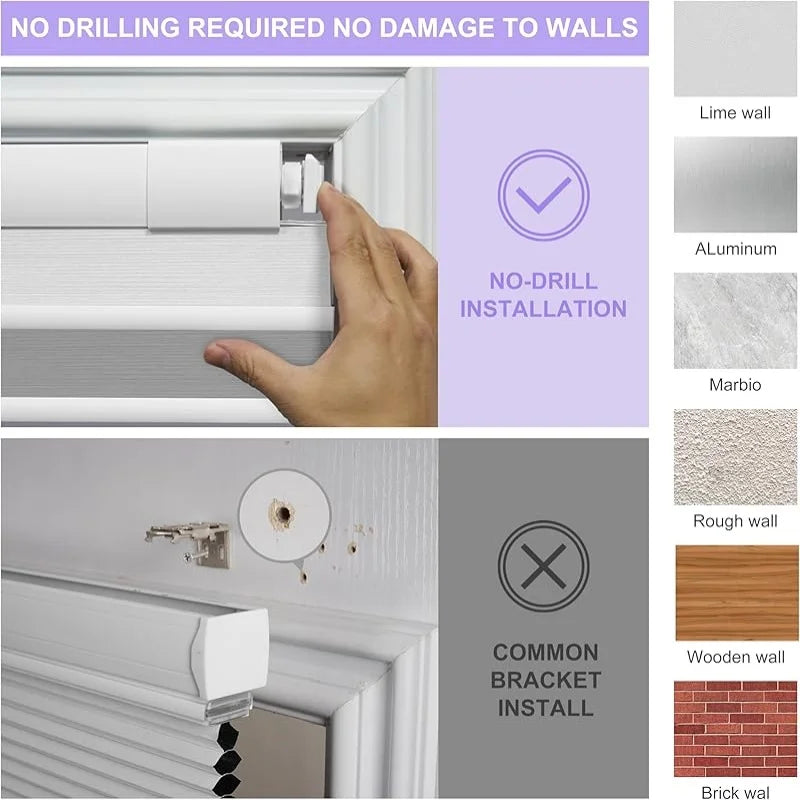 NO DRILLING REQUIRED NO DAMAGE TO WALLS

NO-DRILL INSTALLATION

COMMON BRACKET INSTALL

Lime wall

ALuminum

Marbio

Rough wall

Wooden wall

Brick wal